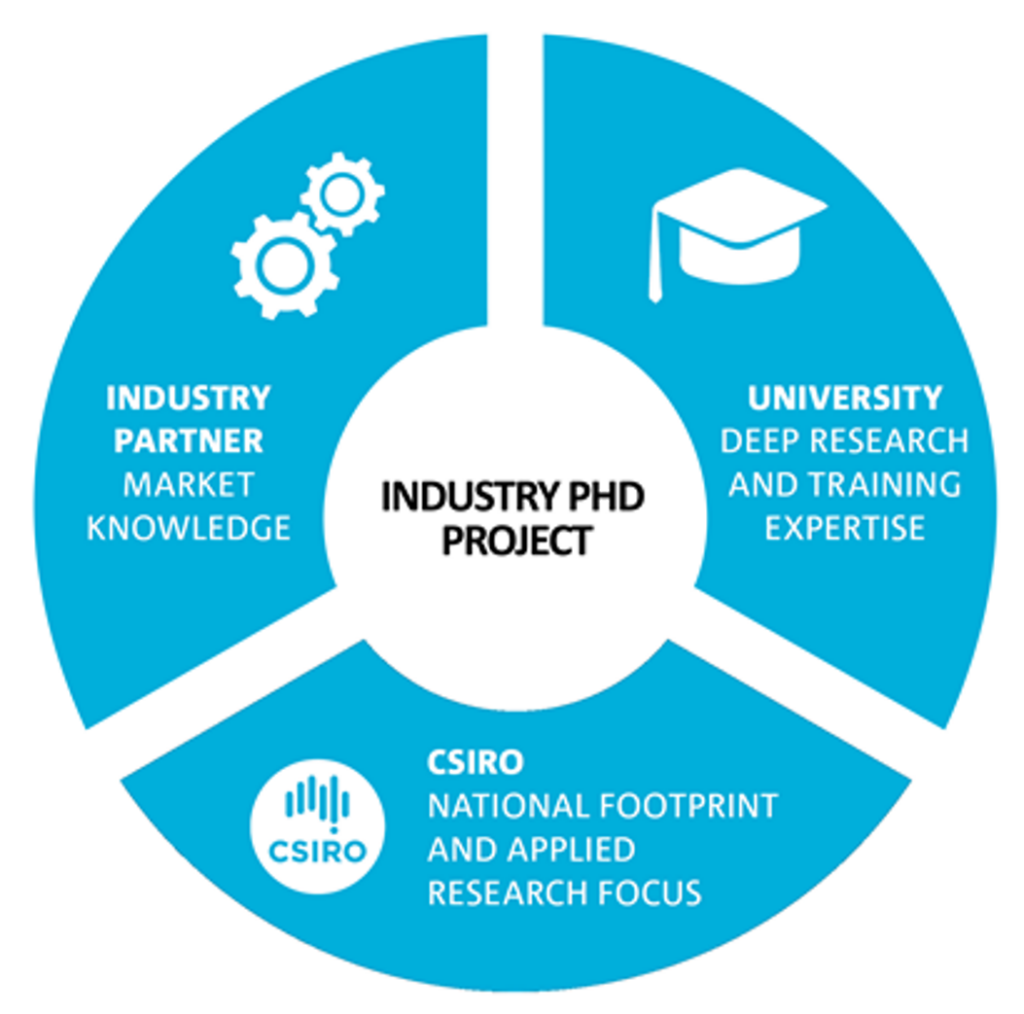 INDUSTRY PARTNER
MARKET KNOWLEDGE

UNIVERSITY
DEEP RESEARCH AND TRAINING EXPERTISE

INDUSTRY PHD PROJECT

CSIRO

CSIRO
NATIONAL FOOTPRINT AND APPLIED RESEARCH FOCUS